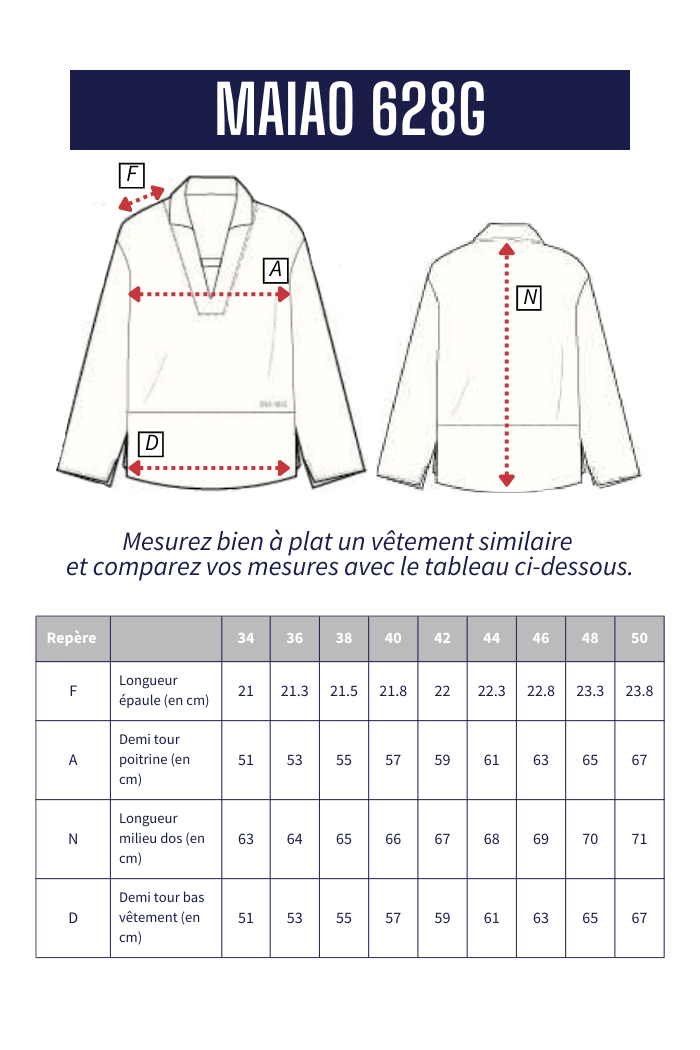 MAIAO 628G

F

A

N

D

Mesurez bien à plat un vêtement similaire
et comparez vos mesures avec le tableau ci-dessous.

| Repère | | 34 | 36 | 38 | 40 | 42 | 44 | 46 | 48 | 50 |
|---|---|---|---|---|---|---|---|---|---|---|
| F | Longueur épaule (en cm) | 21 | 21.3 | 21.5 | 21.8 | 22 | 22.3 | 22.8 | 23.3 | 23.8 |
| A | Demi tour poitrine (en cm) | 51 | 53 | 55 | 57 | 59 | 61 | 63 | 65 | 67 |
| N | Longueur milieu dos (en cm) | 63 | 64 | 65 | 66 | 67 | 68 | 69 | 70 | 71 |
| D | Demi tour bas vêtement (en cm) | 51 | 53 | 55 | 57 | 59 | 61 | 63 | 65 | 67 |