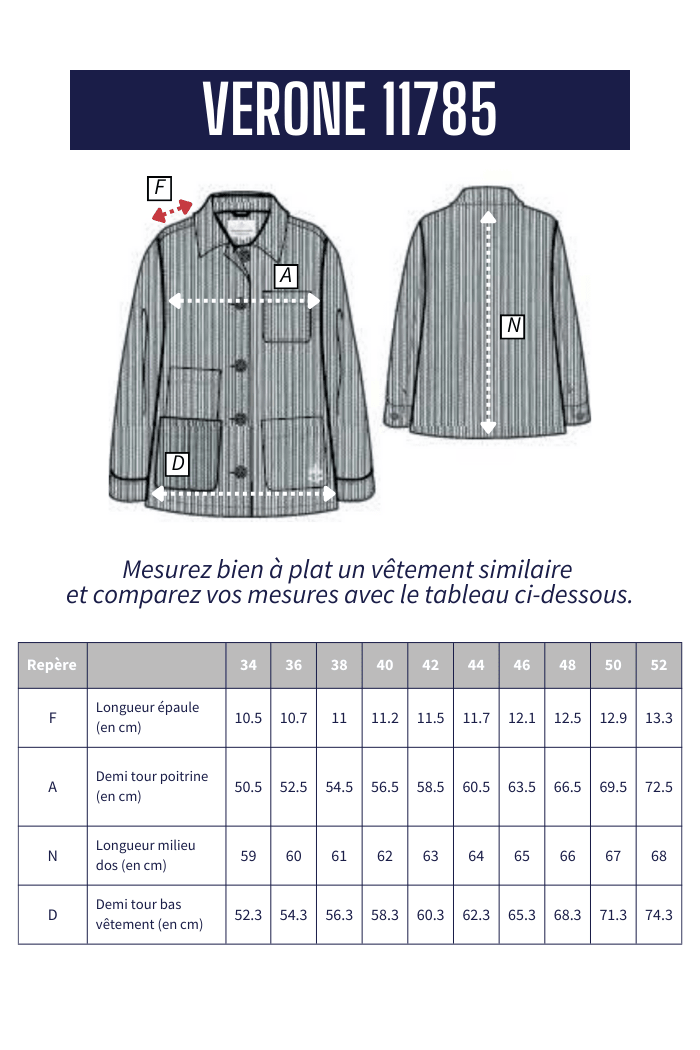 VERONE 11785

F

A

N

D

Mesurez bien à plat un vêtement similaire et comparez vos mesures avec le tableau ci-dessous.

| Repère | | 34 | 36 | 38 | 40 | 42 | 44 | 46 | 48 | 50 | 52 |
|---|---|---|---|---|---|---|---|---|---|---|---|
| F | Longueur épaule (en cm) | 10.5 | 10.7 | 11 | 11.2 | 11.5 | 11.7 | 12.1 | 12.5 | 12.9 | 13.3 |
| A | Demi tour poitrine (en cm) | 50.5 | 52.5 | 54.5 | 56.5 | 58.5 | 60.5 | 63.5 | 66.5 | 69.5 | 72.5 |
| N | Longueur milieu dos (en cm) | 59 | 60 | 61 | 62 | 63 | 64 | 65 | 66 | 67 | 68 |
| D | Demi tour bas vêtement (en cm) | 52.3 | 54.3 | 56.3 | 58.3 | 60.3 | 62.3 | 65.3 | 68.3 | 71.3 | 74.3 |