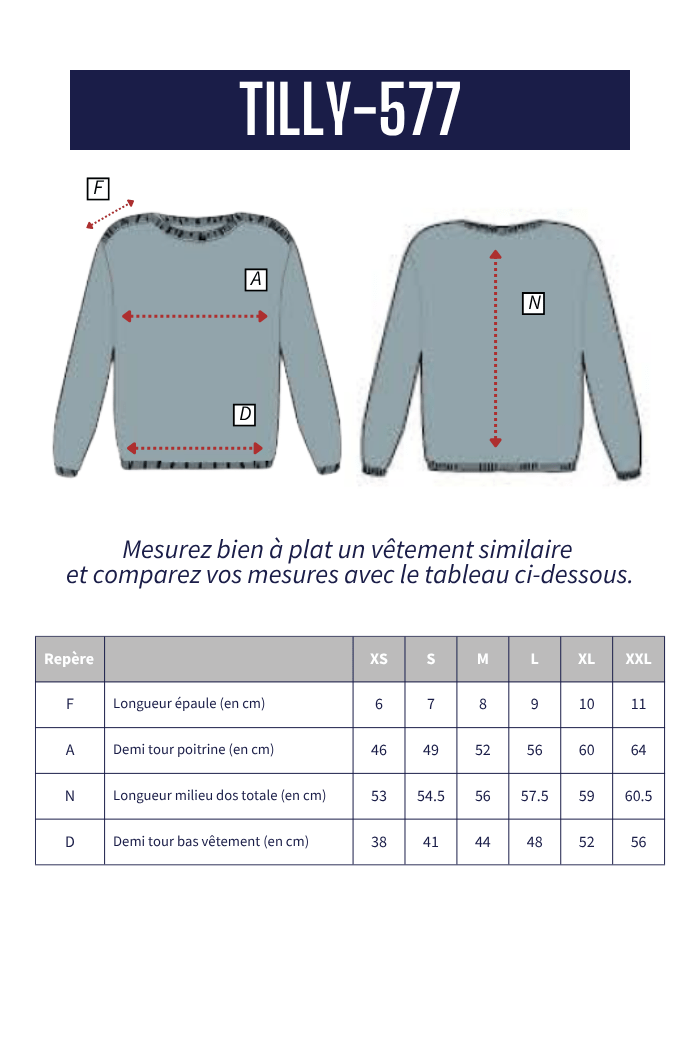 TILLY-577

F

A

D

N

Mesurez bien à plat un vêtement similaire et comparez vos mesures avec le tableau ci-dessous.

| Repère | | XS | S | M | L | XL | XXL |
|---|---|---|---|---|---|---|---|
| F | Longueur épaule (en cm) | 6 | 7 | 8 | 9 | 10 | 11 |
| A | Demi tour poitrine (en cm) | 46 | 49 | 52 | 56 | 60 | 64 |
| N | Longueur milieu dos totale (en cm) | 53 | 54.5 | 56 | 57.5 | 59 | 60.5 |
| D | Demi tour bas vêtement (en cm) | 38 | 41 | 44 | 48 | 52 | 56 |