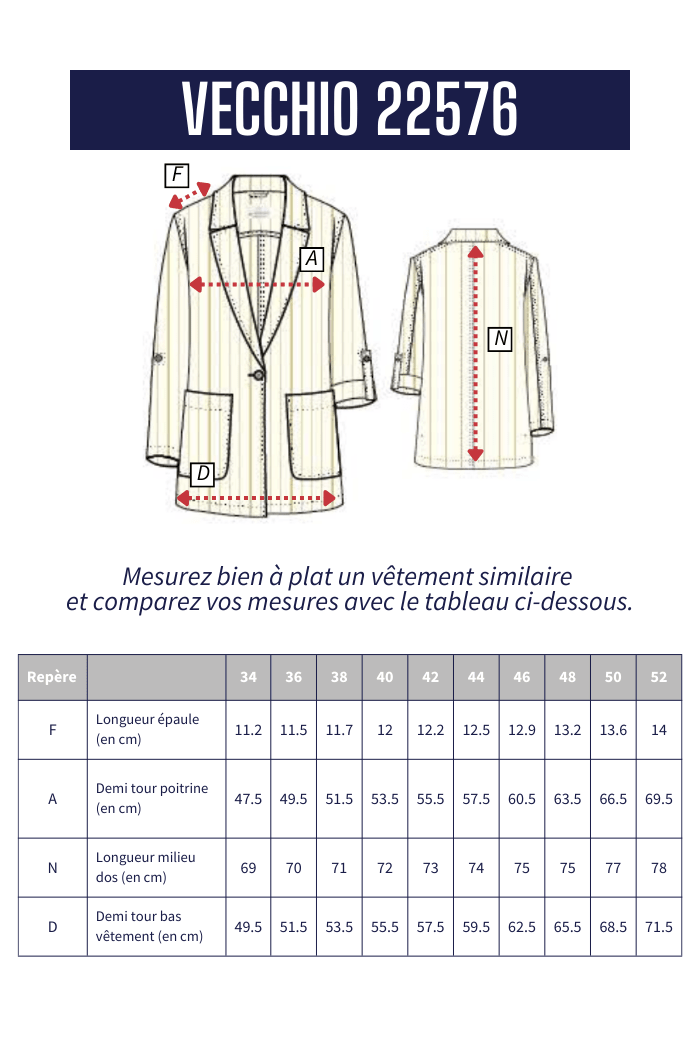 VECCHIO 22576

F

A

N

D

Mesurez bien à plat un vêtement similaire et comparez vos mesures avec le tableau ci-dessous.

| Repère | | 34 | 36 | 38 | 40 | 42 | 44 | 46 | 48 | 50 | 52 |
|---|---|---|---|---|---|---|---|---|---|---|---|
| F | Longueur épaule (en cm) | 11.2 | 11.5 | 11.7 | 12 | 12.2 | 12.5 | 12.9 | 13.2 | 13.6 | 14 |
| A | Demi tour poitrine (en cm) | 47.5 | 49.5 | 51.5 | 53.5 | 55.5 | 57.5 | 60.5 | 63.5 | 66.5 | 69.5 |
| N | Longueur milieu dos (en cm) | 69 | 70 | 71 | 72 | 73 | 74 | 75 | 75 | 77 | 78 |
| D | Demi tour bas vêtement (en cm) | 49.5 | 51.5 | 53.5 | 55.5 | 57.5 | 59.5 | 62.5 | 65.5 | 68.5 | 71.5 |